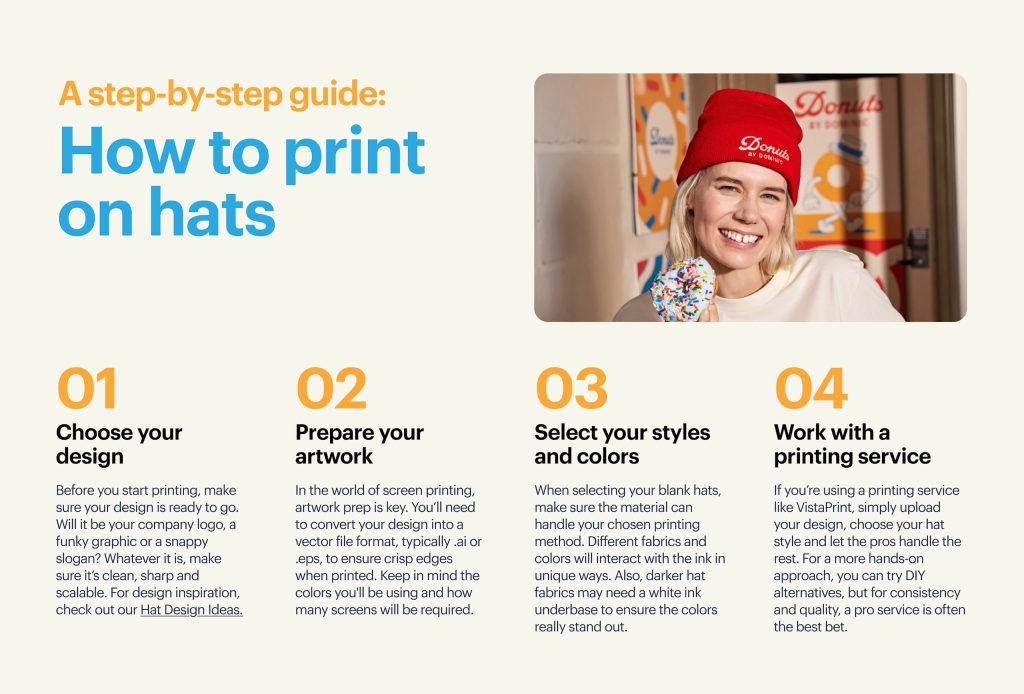 A step-by-step guide:

How to print on hats

Donuts BY DOMINIC

Donuts BY DOMINIC

01
Choose your design

Before you start printing, make sure your design is ready to go. Will it be your company logo, a funky graphic or a snappy slogan? Whatever it is, make sure it's clean, sharp and scalable. For design inspiration, check out our Hat Design Ideas.

02
Prepare your artwork

In the world of screen printing, artwork prep is key. You'll need to convert your design into a vector file format, typically .ai or .eps, to ensure crisp edges when printed. Keep in mind the colors you'll be using and how many screens will be required.

03
Select your styles and colors

When selecting your blank hats, make sure the material can handle your chosen printing method. Different fabrics and colors will interact with the ink in unique ways. Also, darker hat fabrics may need a white ink underbase to ensure the colors really stand out.

04
Work with a printing service

If you're using a printing service like VistaPrint, simply upload your design, choose your hat style and let the pros handle the rest. For a more hands-on approach, you can try DIY alternatives, but for consistency and quality, a pro service is often the best bet.