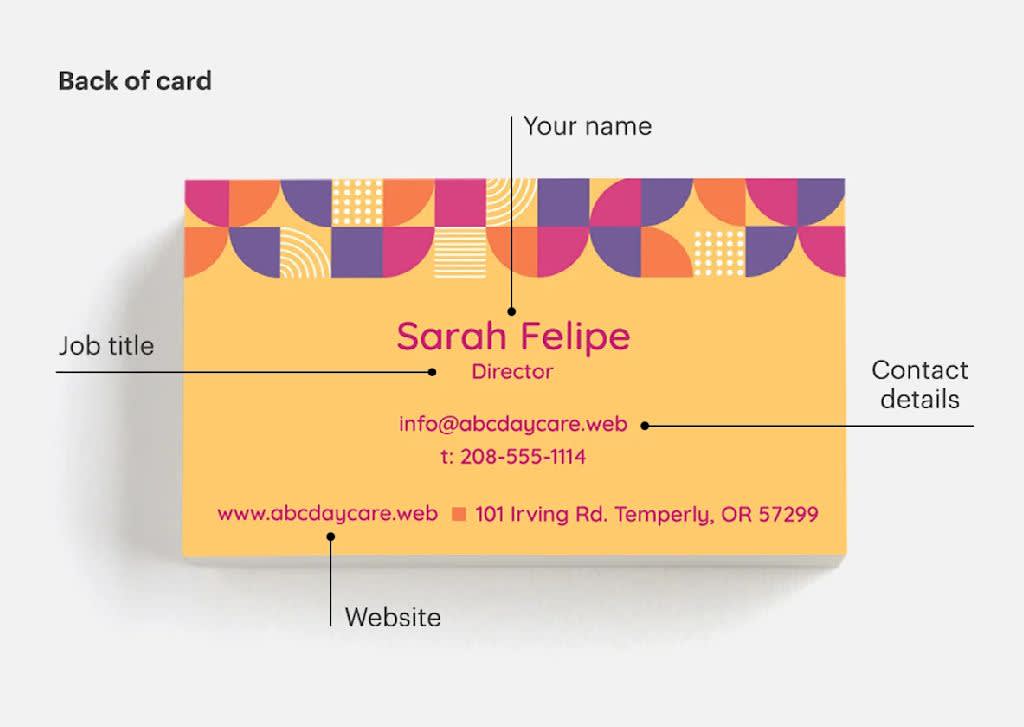 Back of card

Your name

Job title

Sarah Felipe

Director

Contact details

info@abcdaycare.web

t: 208-555-1114

www.abcdaycare.web 101 Irving Rd. Temperly, OR 57299

Website